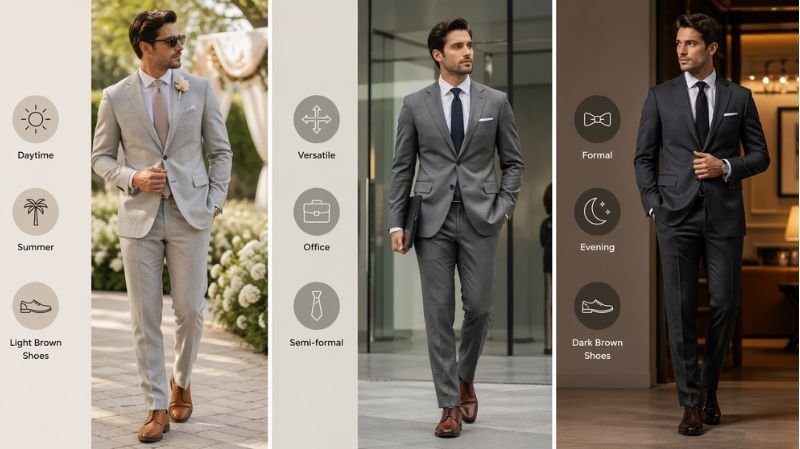 Daytime

Summer

Light Brown Shoes

Versatile

Office

Semi-formal

Formal

Evening

Dark Brown Shoes