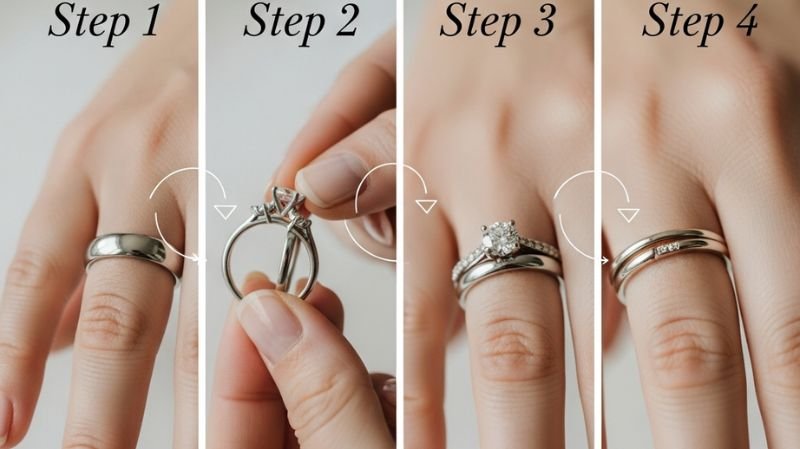 Step 1

Step 2

Step 3

Step 4