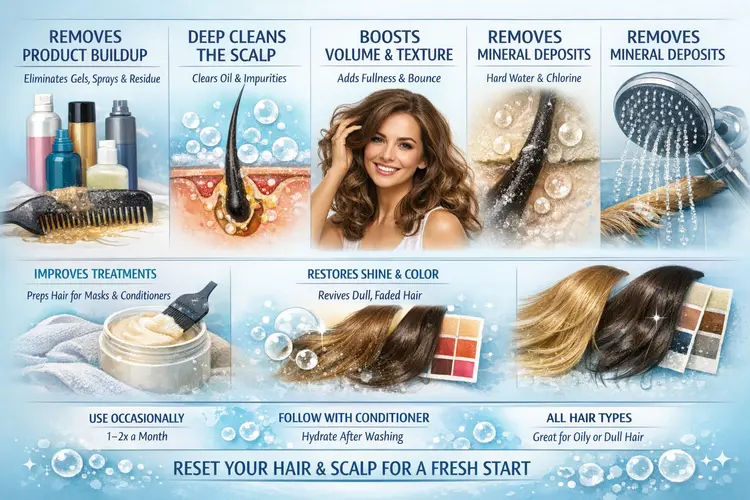 REMOVES PRODUCT BUILDUP

Eliminates Gels, Sprays & Residue

DEEP CLEANS THE SCALP

Clears Oil & Impurities

BOOSTS VOLUME & TEXTURE

Adds Fullness & Bounce

REMOVES MINERAL DEPOSITS

Hard Water & Chlorine

REMOVES MINERAL DEPOSITS

IMPROVES TREATMENTS

Preps Hair for Masks & Conditioners

RESTORES SHINE & COLOR

Revives Dull, Faded Hair

USE OCCASIONALLY

1–2x a Month

FOLLOW WITH CONDITIONER

Hydrate After Washing

ALL HAIR TYPES

Great for Oily or Dull Hair

RESET YOUR HAIR & SCALP FOR A FRESH START